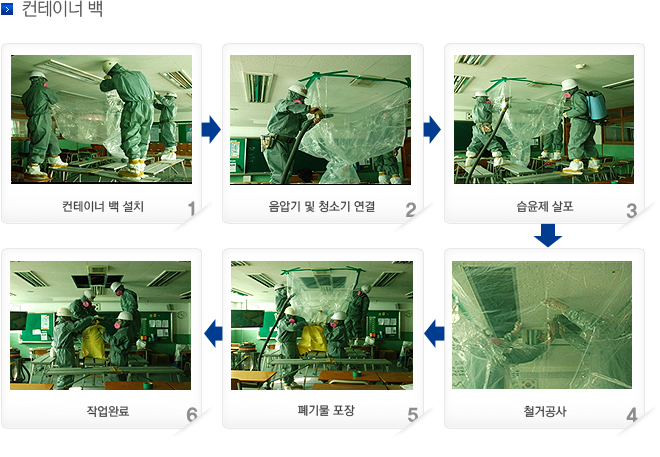 컨테이너 백

컨테이너 백 설치 1

음압기 및 청소기 연결 2

습윤제 살포 3

철거공사 4

폐기물 포장 5

작업완료 6